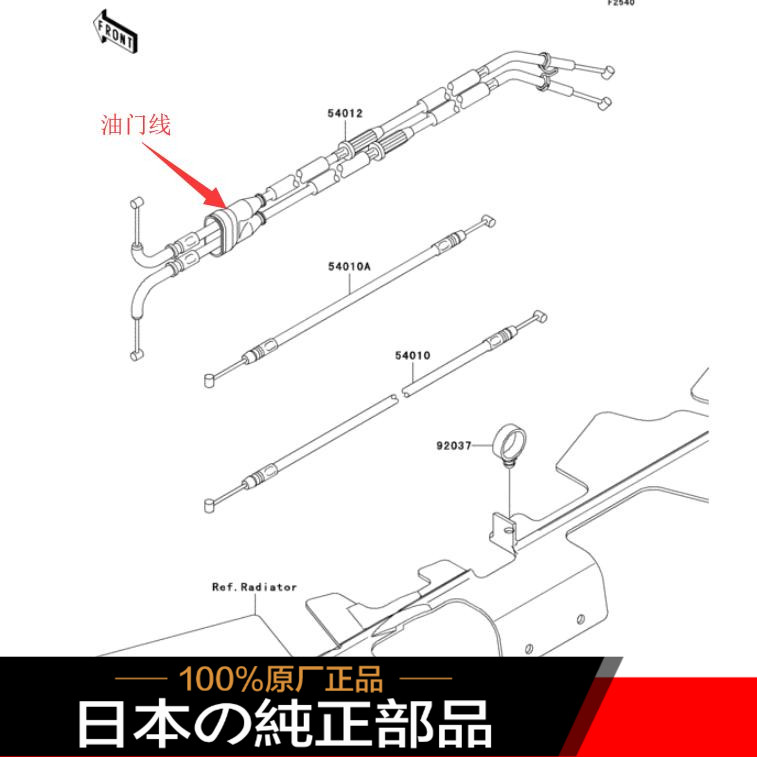 F2540

FRONT

油门线

54012

54010A

54010

92037

Ref.Radiator

100%原厂正品

日本の純正部品