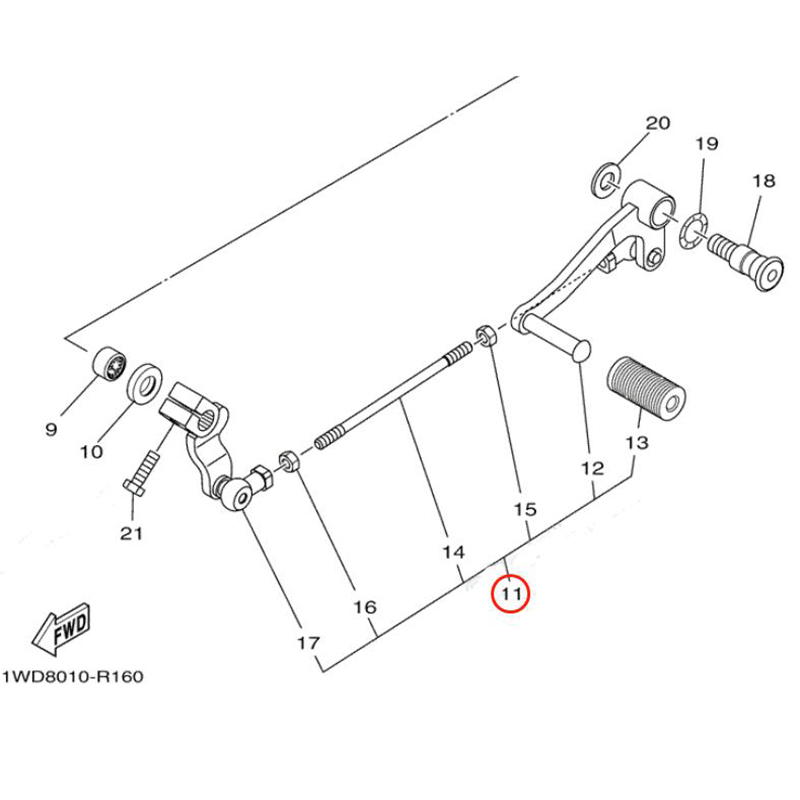 20
19
18
9
10
21
13
12
15
14
11
16
17
FWD
1WD8010-R160