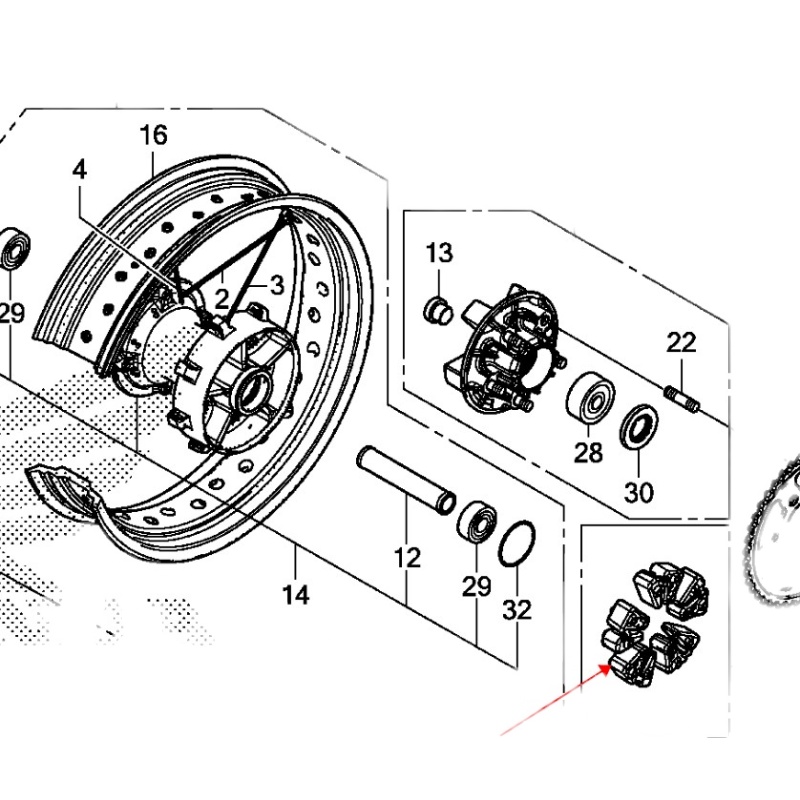 16
4
2
3
29
13
22
28
30
12
14
29
32