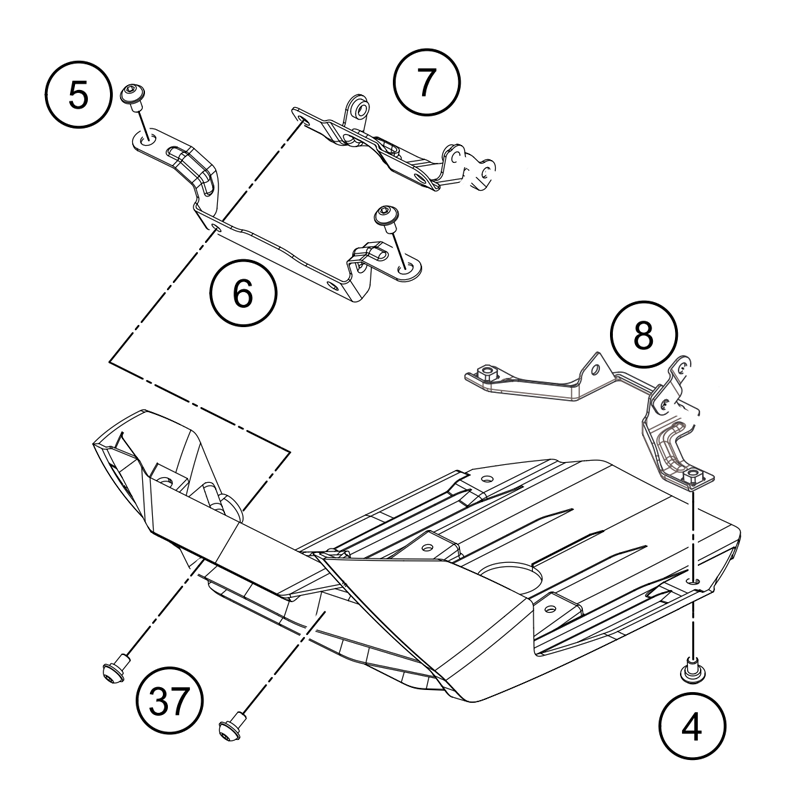 5
7
6
8
37
4