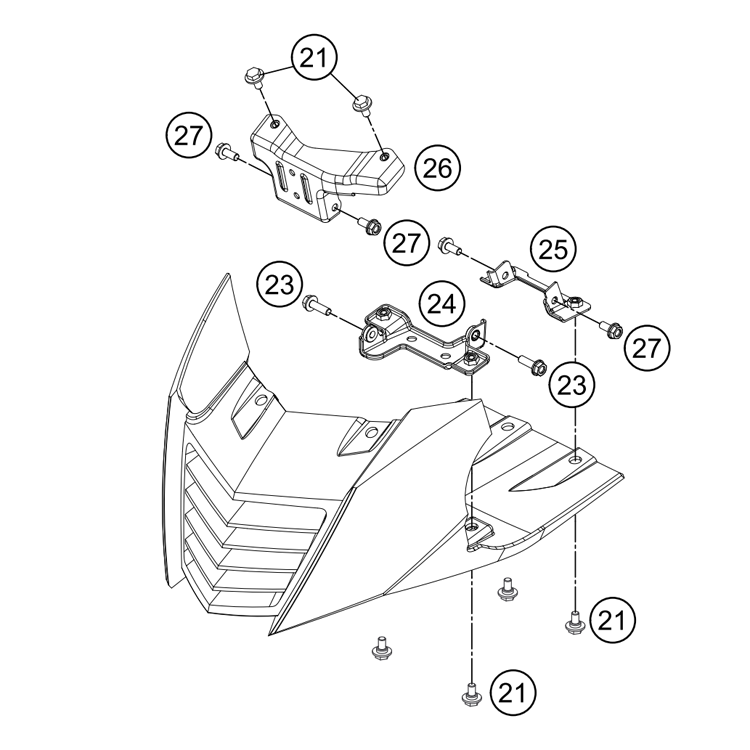 21
27
26
27
25
23
24
27
23
21
21