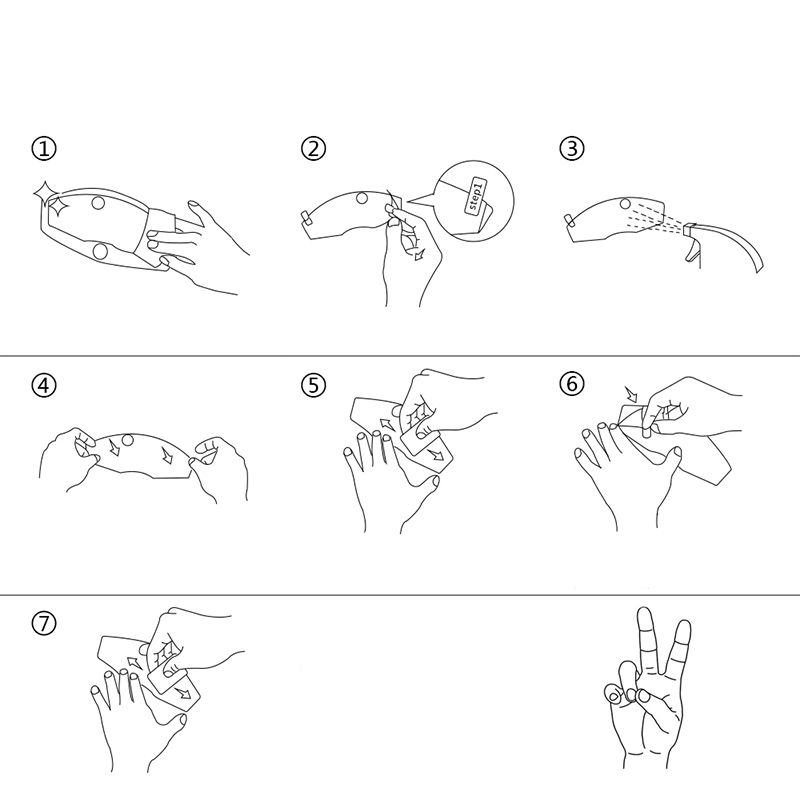 ①

②

Step1

③

④

⑤

⑥

⑦